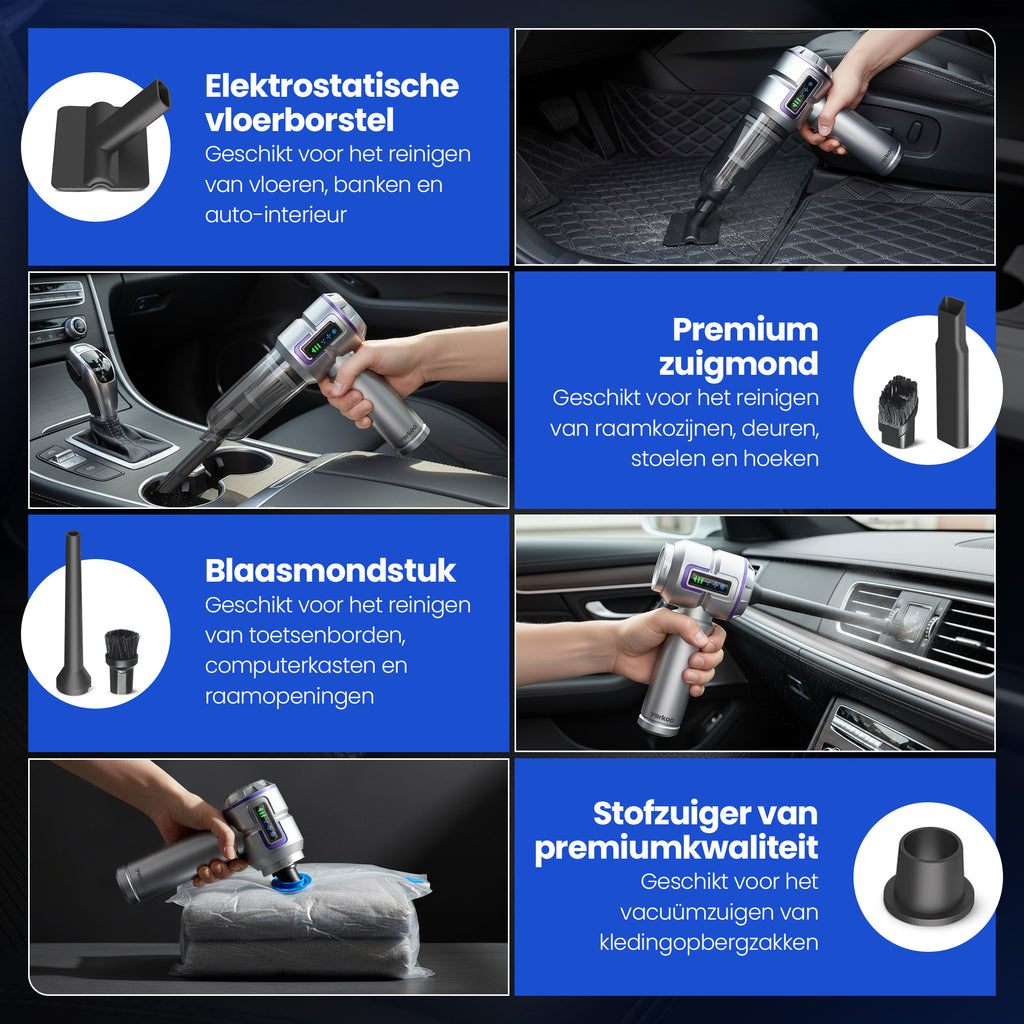 Elektrostatische vloerborstel
Geschikt voor het reinigen van vloeren, banken en auto-interieur

Premium zuigmond
Geschikt voor het reinigen van raamkozijnen, deuren, stoelen en hoeken

Blaasmondstuk
Geschikt voor het reinigen van toetsenborden, computerkasten en raamopeningen

Stofzuiger van premiumkwaliteit
Geschikt voor het vacuümzuigen van kledingopbergzakken